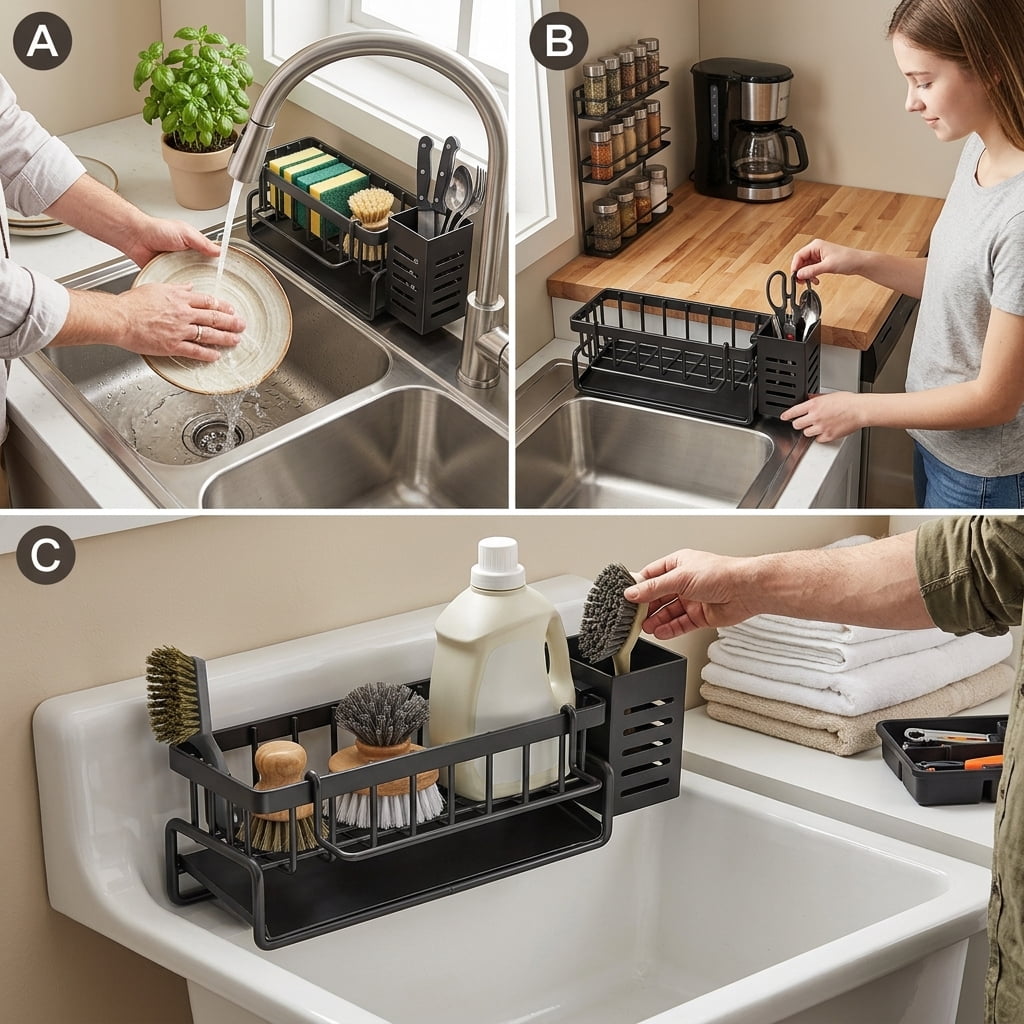 A

B

C